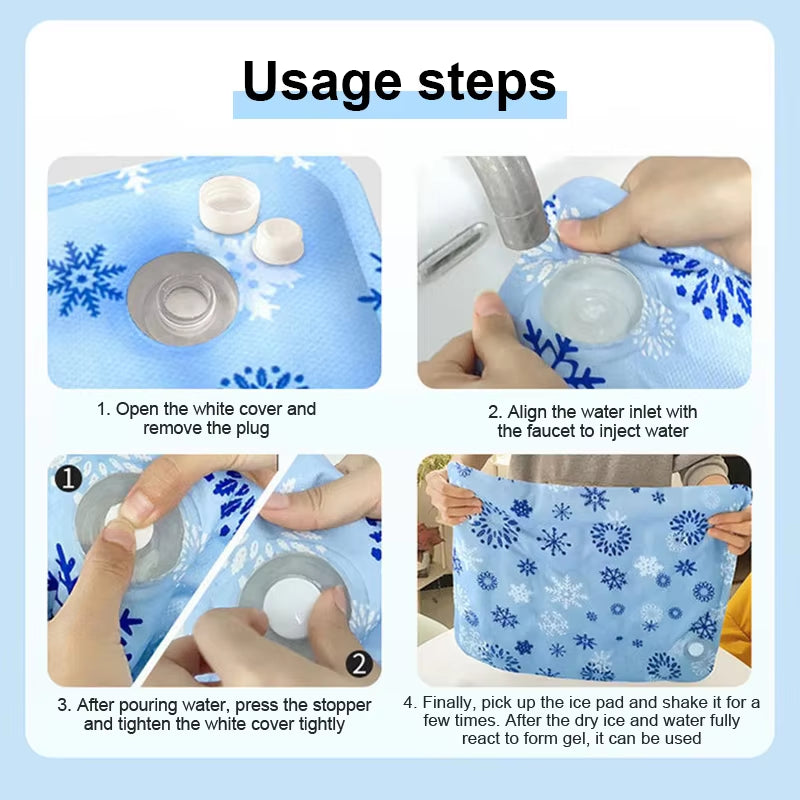 Usage steps

1. Open the white cover and remove the plug

2. Align the water inlet with the faucet to inject water

1

2

3. After pouring water, press the stopper and tighten the white cover tightly

4. Finally, pick up the ice pad and shake it for a few times. After the dry ice and water fully react to form gel, it can be used