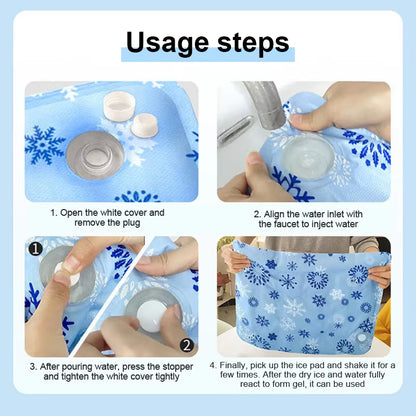 Usage steps

1. Open the white cover and remove the plug

2. Align the water inlet with the faucet to inject water

1

2

3. After pouring water, press the stopper and tighten the white cover tightly

4. Finally, pick up the ice pad and shake it for a few times. After the dry ice and water fully react to form gel, it can be used